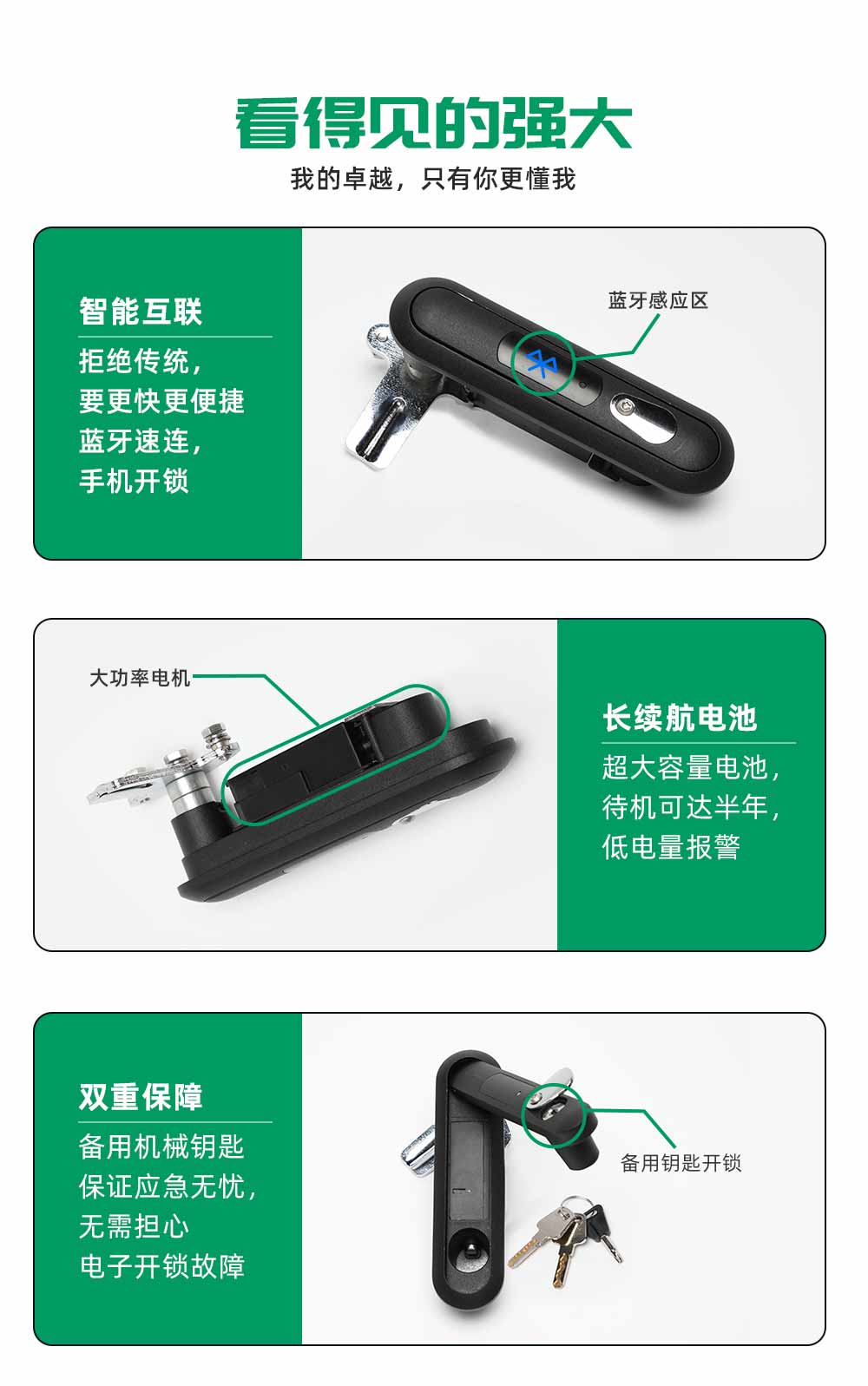 看得见的强大
我的卓越，只有你更懂我

智能互联
拒绝传统，
要更快更便捷
蓝牙速连，
手机开锁

蓝牙感应区

大功率电机

长续航电池
超大容量电池，
待机可达半年，
低电量报警

双重保障
备用机械钥匙
保证应急无忧，
无需担心
电子开锁故障

备用钥匙开锁